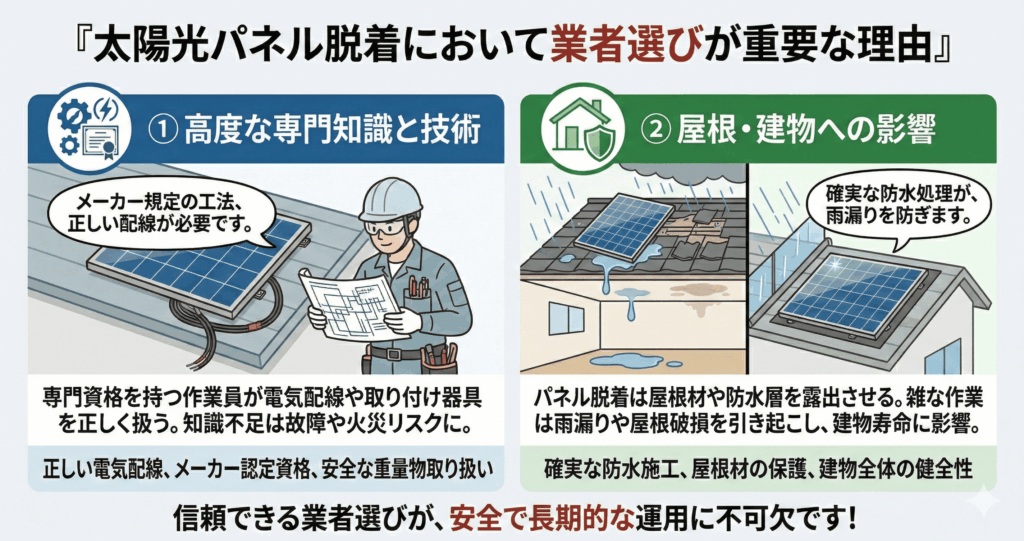 『太陽光パネル脱着において業者選びが重要な理由』

① 高度な専門知識と技術

メーカー規定の工法、正しい配線が必要です。

専門資格を持つ作業員が電気配線や取り付け器具を正しく扱う。知識不足は故障や火災リスクに。

正しい電気配線、メーカー認定資格、安全な重量物取り扱い

② 屋根・建物への影響

確実な防水処理が、雨漏りを防ぎます。

パネル脱着は屋根材や防水層を露出させる。雑な作業は雨漏りや屋根破損を引き起こし、建物寿命に影響。

確実な防水施工、屋根材の保護、建物全体の健全性

信頼できる業者選びが、安全で長期的な運用に不可欠です!