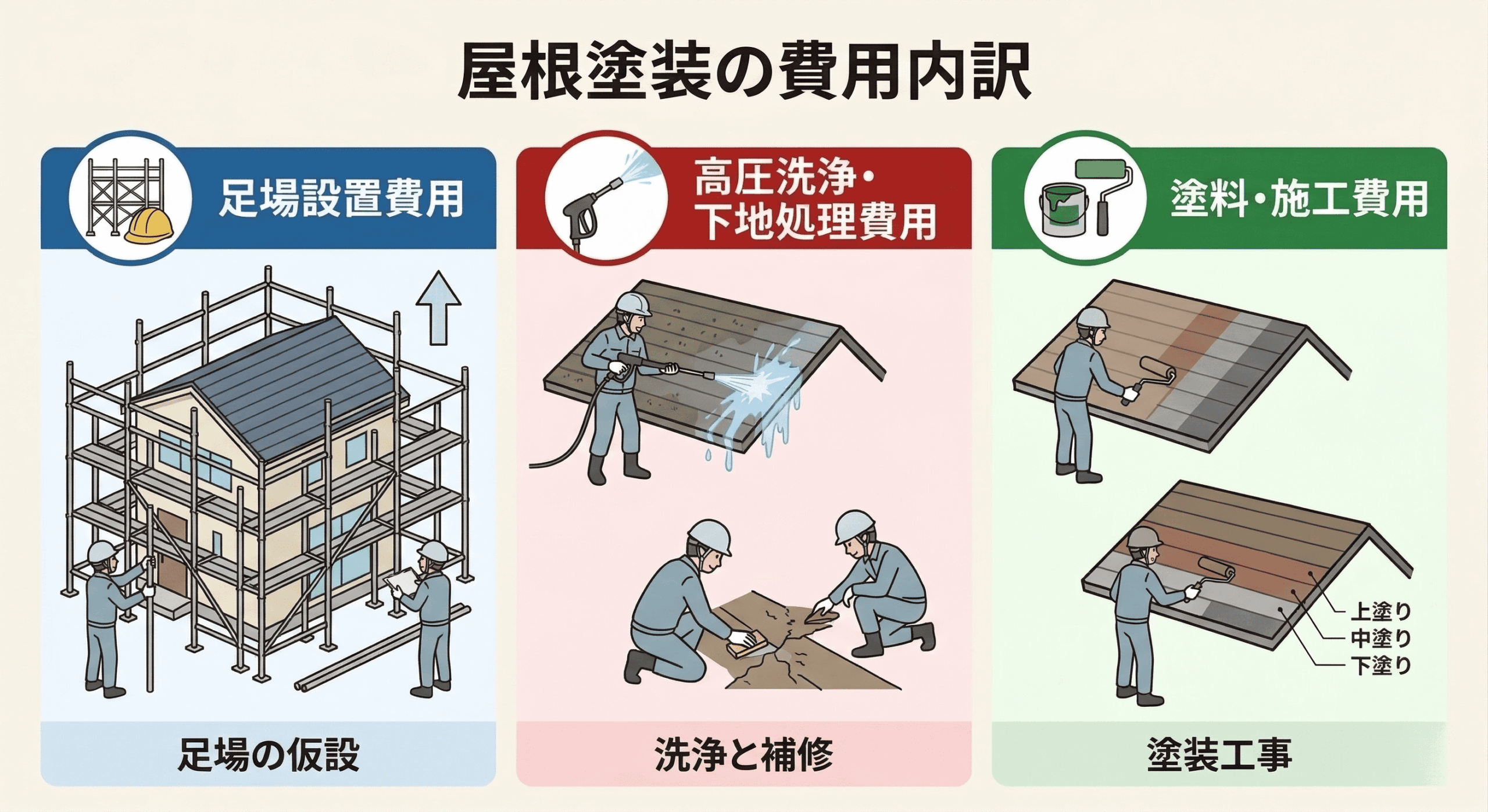 屋根塗装の費用内訳

足場設置費用

足場の仮設

高圧洗浄・下地処理費用

洗浄と補修

塗料・施工費用

上塗り
中塗り
下塗り

塗装工事